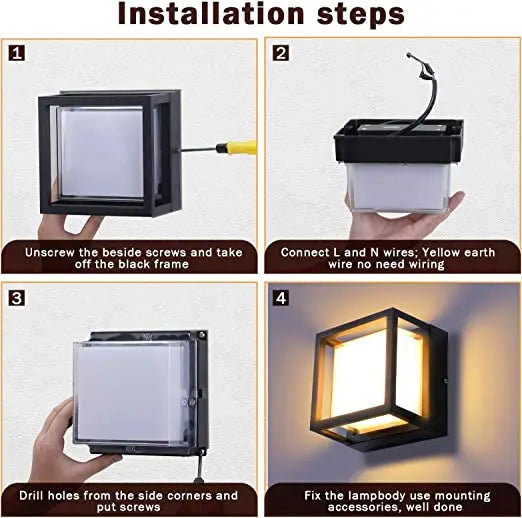 Installation steps

1

Unscrew the beside screws and take off the black frame

2

Connect L and N wires; Yellow earth wire no need wiring

3

Drill holes from the side corners and put screws

4

Fix the lampbody use mounting accessories, well done